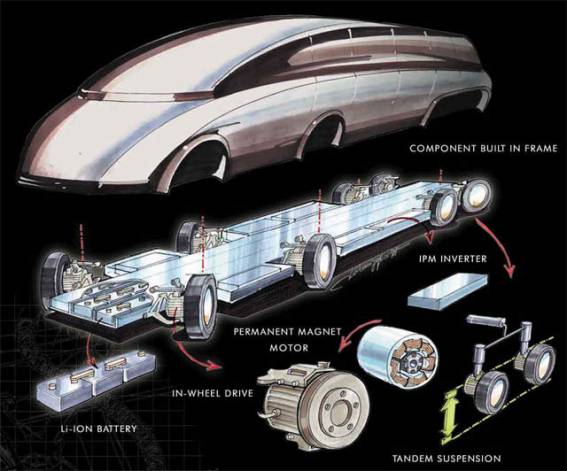 COMPONENT BUILT IN FRAME

IPM INVERTER

PERMANENT MAGNET MOTOR

IN-WHEEL DRIVE

Li-ION BATTERY

TANDEM SUSPENSION