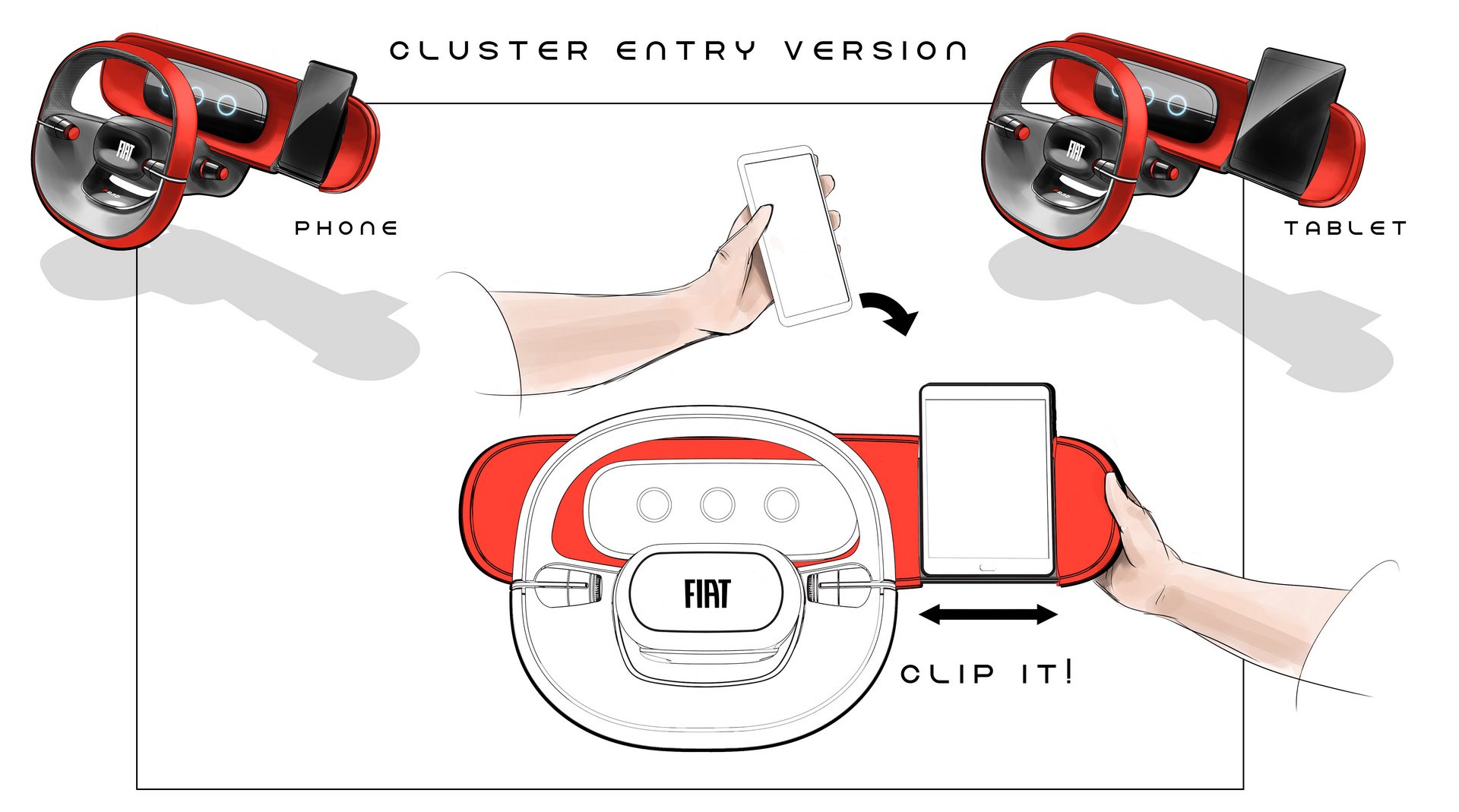 CLUSTER ENTRY VERSION

FIAT

PHONE

FIAT

TABLET

FIAT

CLIP IT!